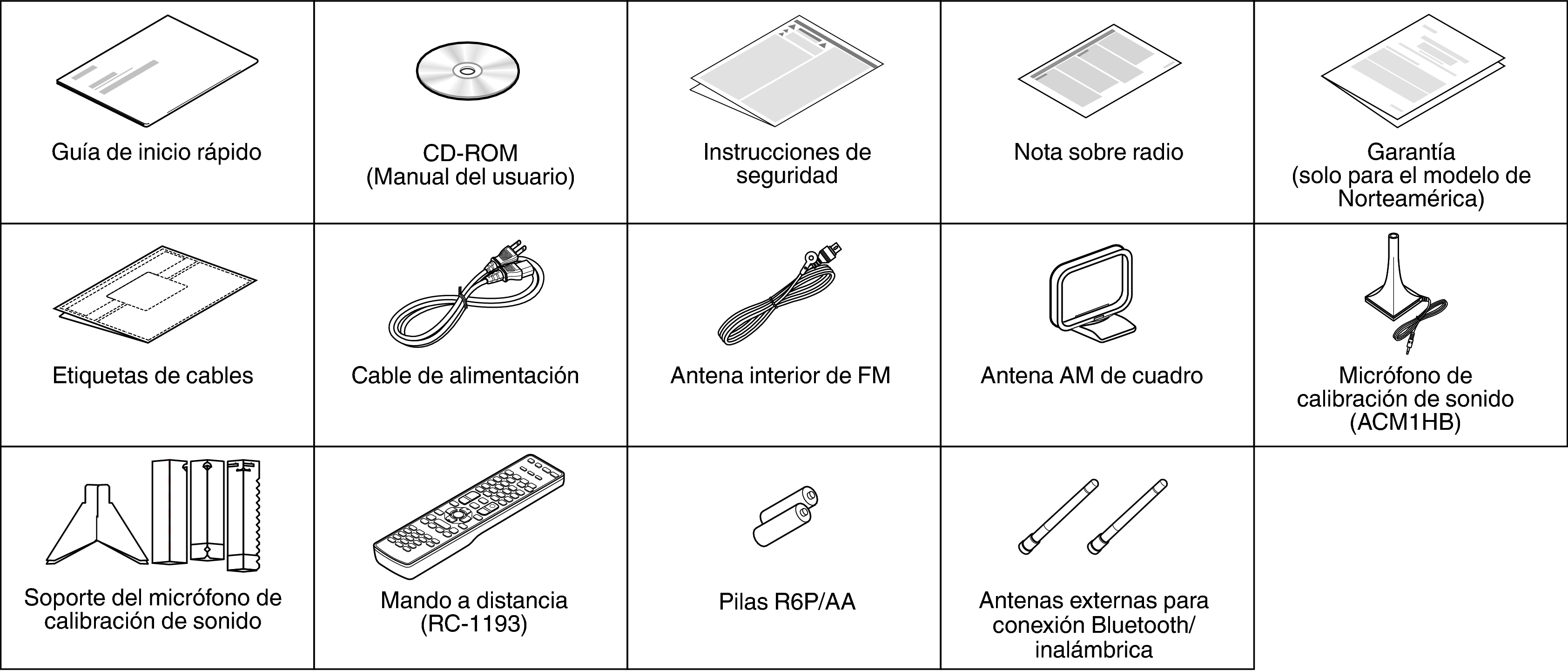 | Guía de inicio rápido | CD-ROM (Manual del usuario) | Instrucciones de seguridad | Nota sobre radio | Garantía (solo para el modelo de Norteamérica) |
|---|---|---|---|---|
| Etiquetas de cables | Cable de alimentación | Antena interior de FM | Antena AM de cuadro | Micrófono de calibración de sonido (ACM1HB) |
| Soporte del micrófono de calibración de sonido | Mando a distancia (RC-1193) | Pilas R6P/AA | Antenas externas para conexión Bluetooth/ inalámbrica | |